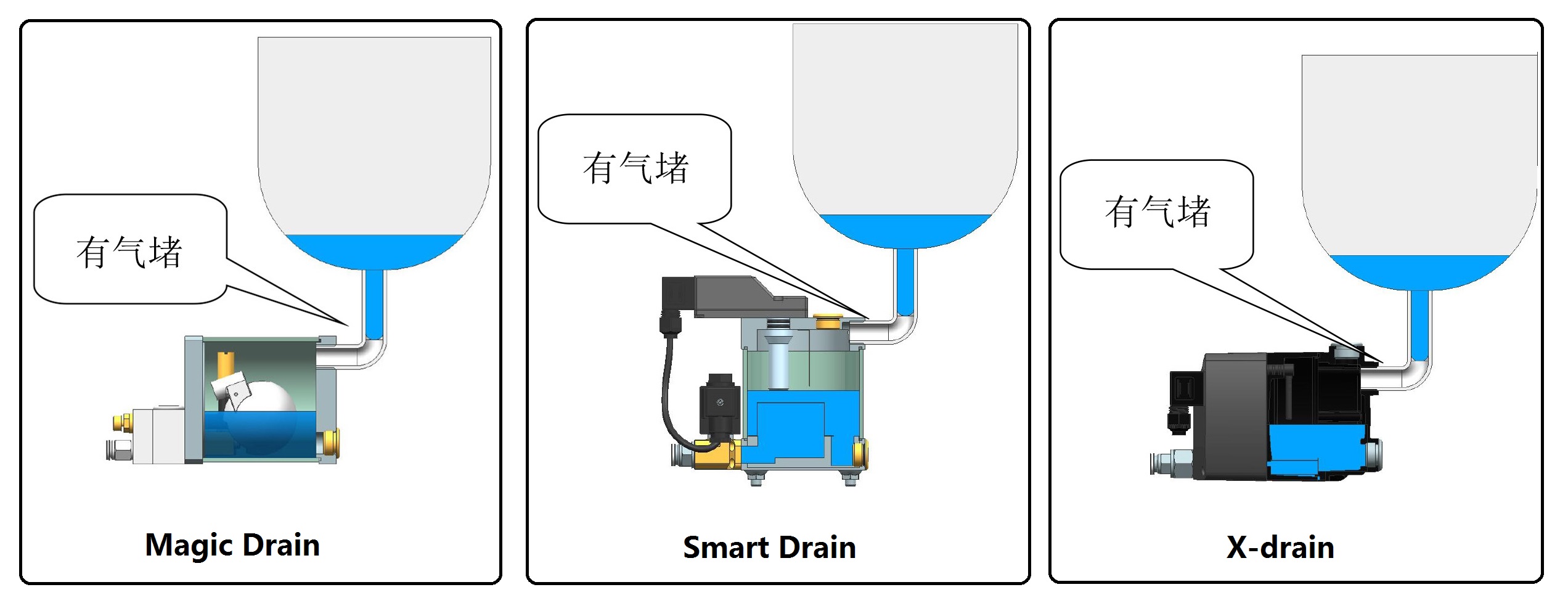 有气堵

Magic Drain

有气堵

Smart Drain

有气堵

X-drain